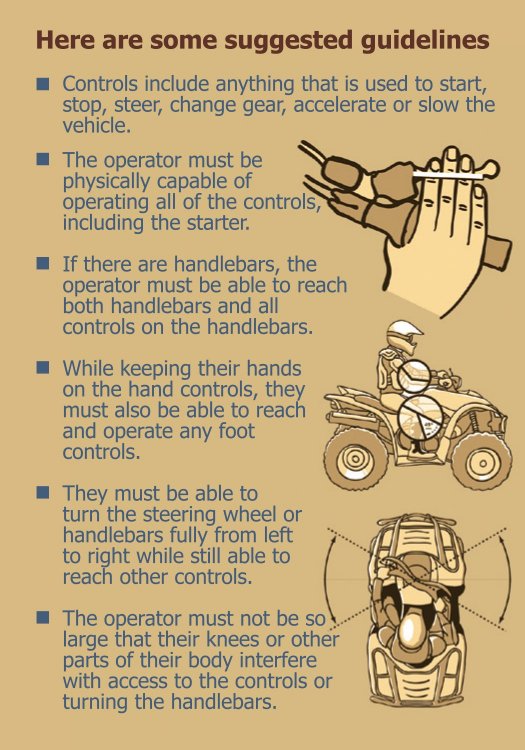 Here are some suggested guidelines

■ Controls include anything that is used to start, stop, steer, change gear, accelerate or slow the vehicle.

■ The operator must be physically capable of operating all of the controls, including the starter.

■ If there are handlebars, the operator must be able to reach both handlebars and all controls on the handlebars.

■ While keeping their hands on the hand controls, they must also be able to reach and operate any foot controls.

■ They must be able to turn the steering wheel or handlebars fully from left to right while still able to reach other controls.

■ The operator must not be so large that their knees or other parts of their body interfere with access to the controls or turning the handlebars.